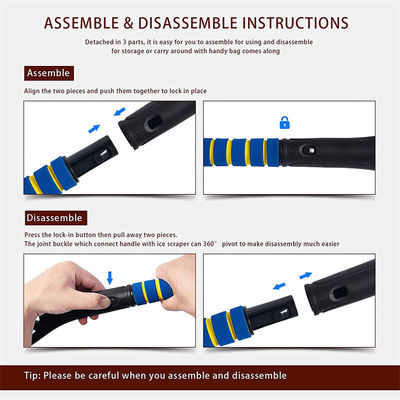 ASSEMBLE & DISASSEMBLE INSTRUCTIONS

Detached in 3 parts, it is easy for you to assemble for using and disassemble for storage or carry around with handy bag comes along

Assemble

Align the two pieces and push them together to lock in place

Disassemble

Press the lock-in button then pull away two pieces.
The joint buckle which connect handle with ice scraper can 360° pivot to make disassembly much easier

Tip: Please be careful when you assemble and disassemble